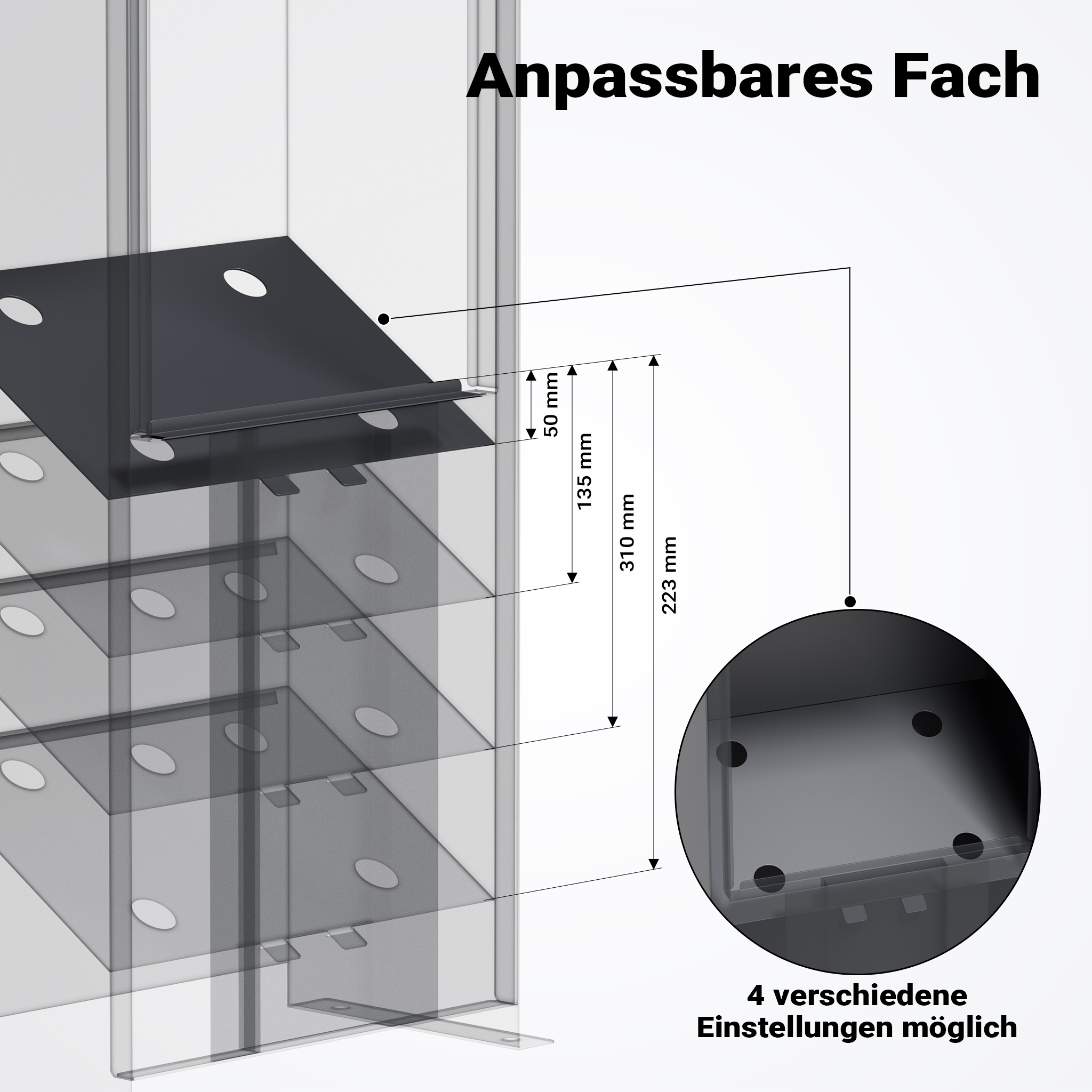 Anpassbares Fach

50 mm

135 mm

310 mm

223 mm

4 verschiedene Einstellungen möglich