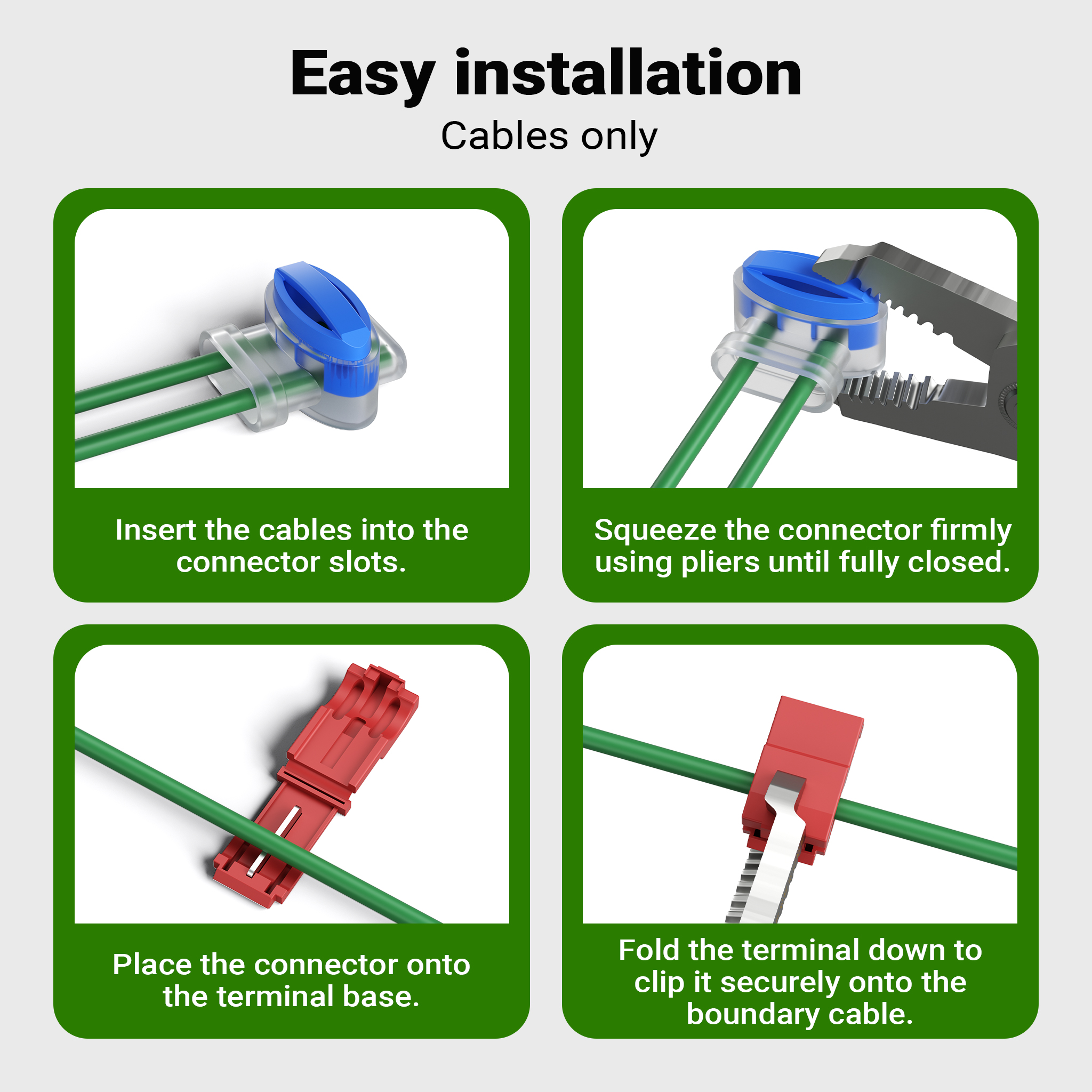 Easy installation
Cables only

Insert the cables into the connector slots.

Squeeze the connector firmly using pliers until fully closed.

Place the connector onto the terminal base.

Fold the terminal down to clip it securely onto the boundary cable.