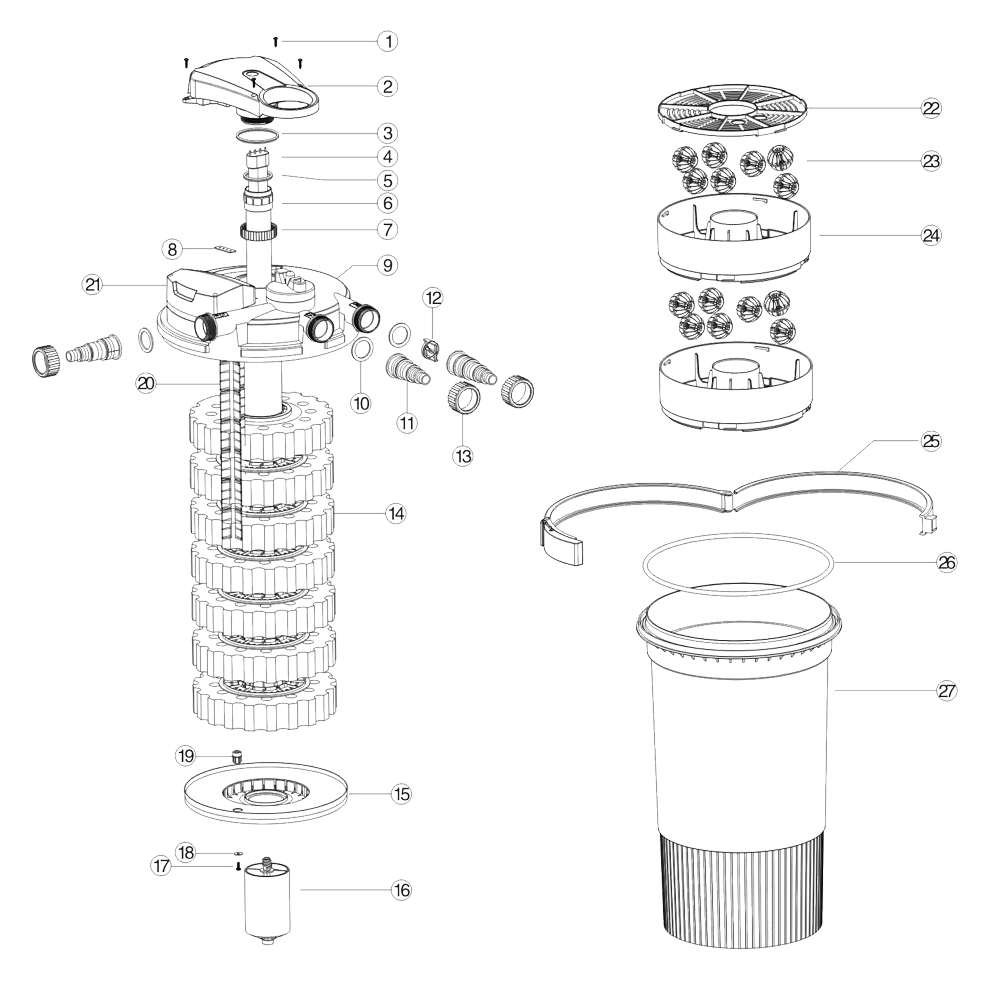 1
2
3
4
5
6
7
8
9
21
12
20
10
11
13
14
19
15
18
17
16
22
23
24
25
26
27