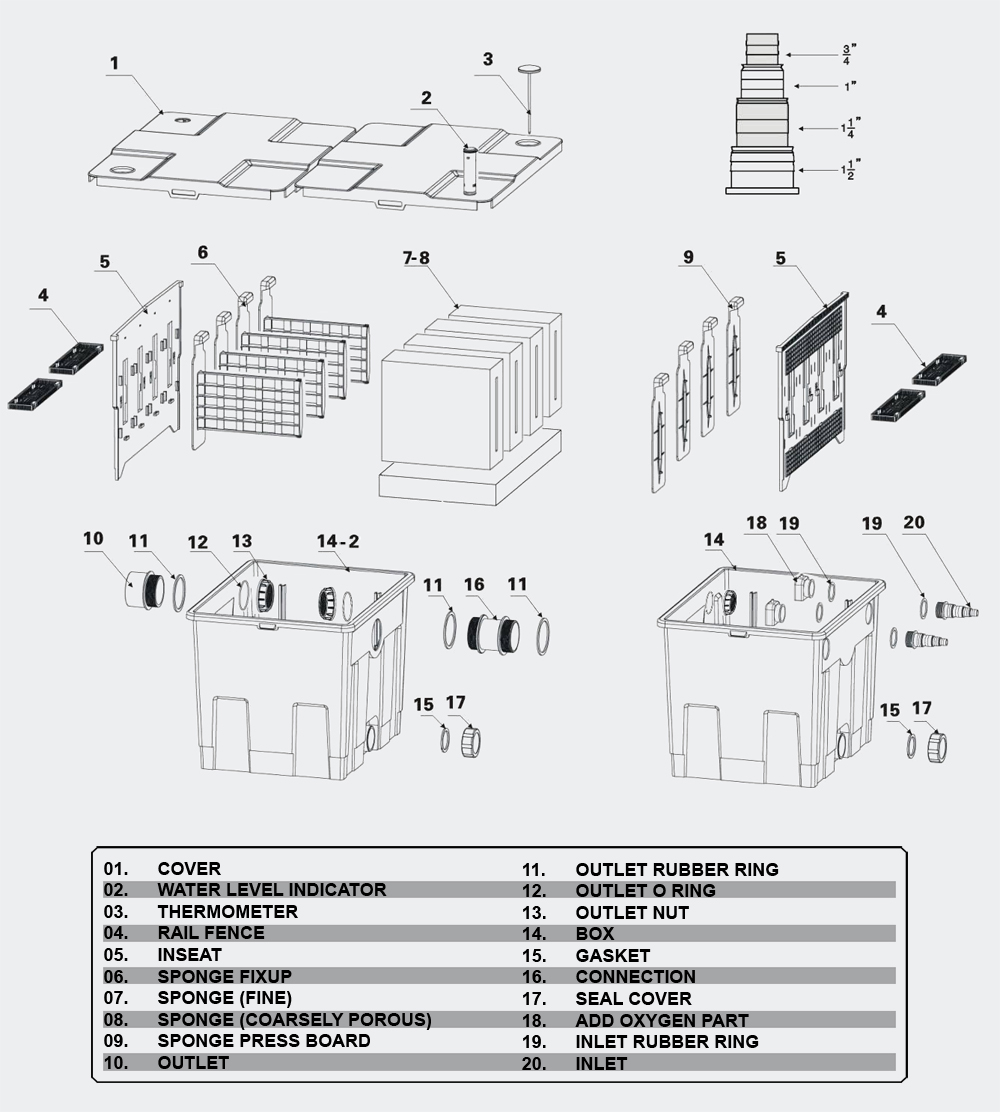 1

2

3

$\frac{3}{4}$"

1"

$1\frac{1}{4}$"

$1\frac{1}{2}$"

4

5

6

7-8

9

5

4

10

11

12

13

14-2

11

16

11

15

17

14

18

19

19

20

15

17

01. COVER
02. WATER LEVEL INDICATOR
03. THERMOMETER
04. RAIL FENCE
05. INSEAT
06. SPONGE FIXUP
07. SPONGE (FINE)
08. SPONGE (COARSELY POROUS)
09. SPONGE PRESS BOARD
10. OUTLET

11. OUTLET RUBBER RING
12. OUTLET O RING
13. OUTLET NUT
14. BOX
15. GASKET
16. CONNECTION
17. SEAL COVER
18. ADD OXYGEN PART
19. INLET RUBBER RING
20. INLET