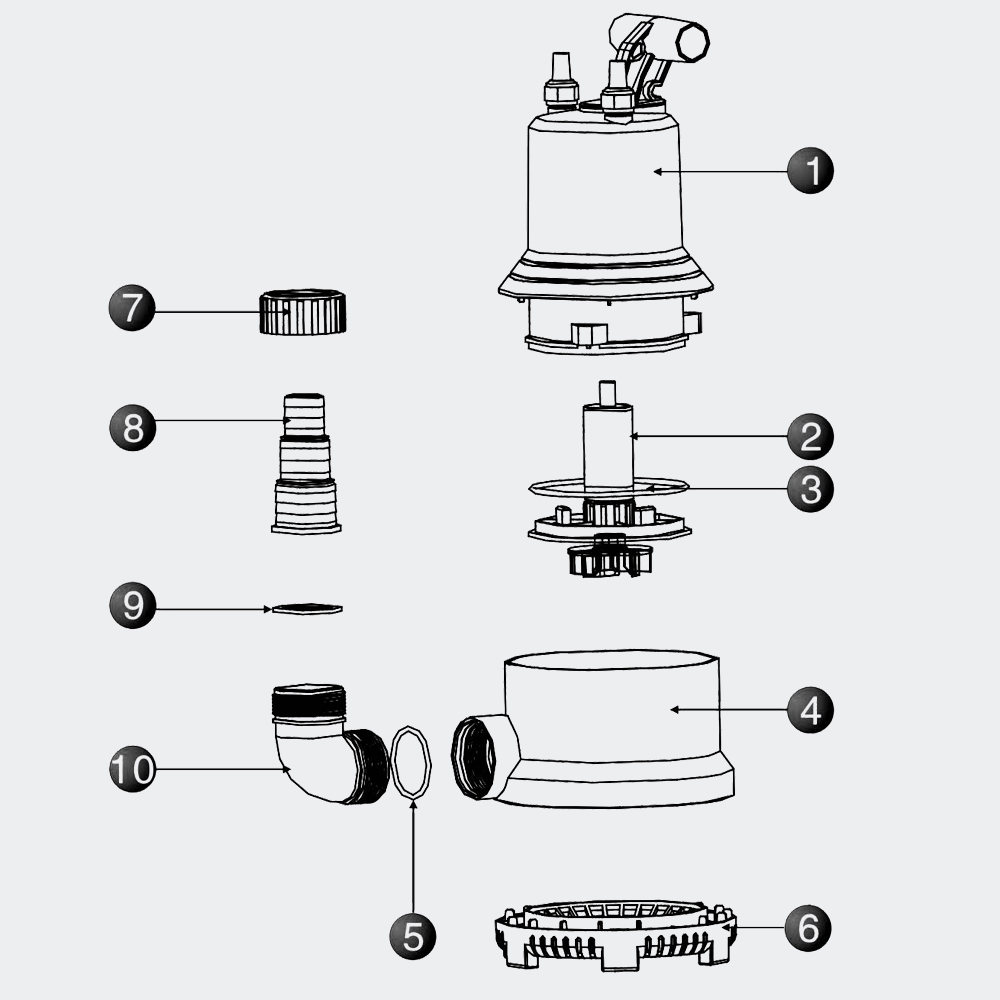 1
7
8
2
3
9
4
10
5
6