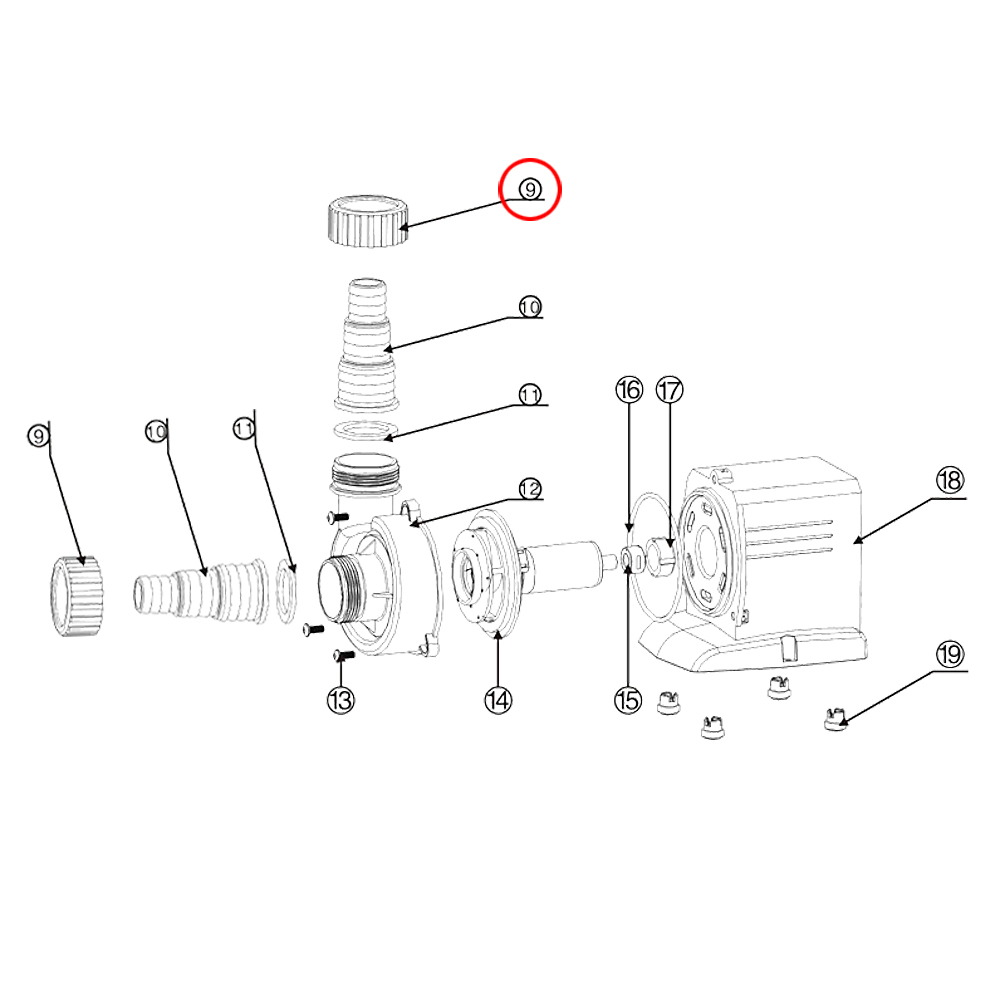 9
10
11
9
10
11
12
16
17
18
13
14
15
19