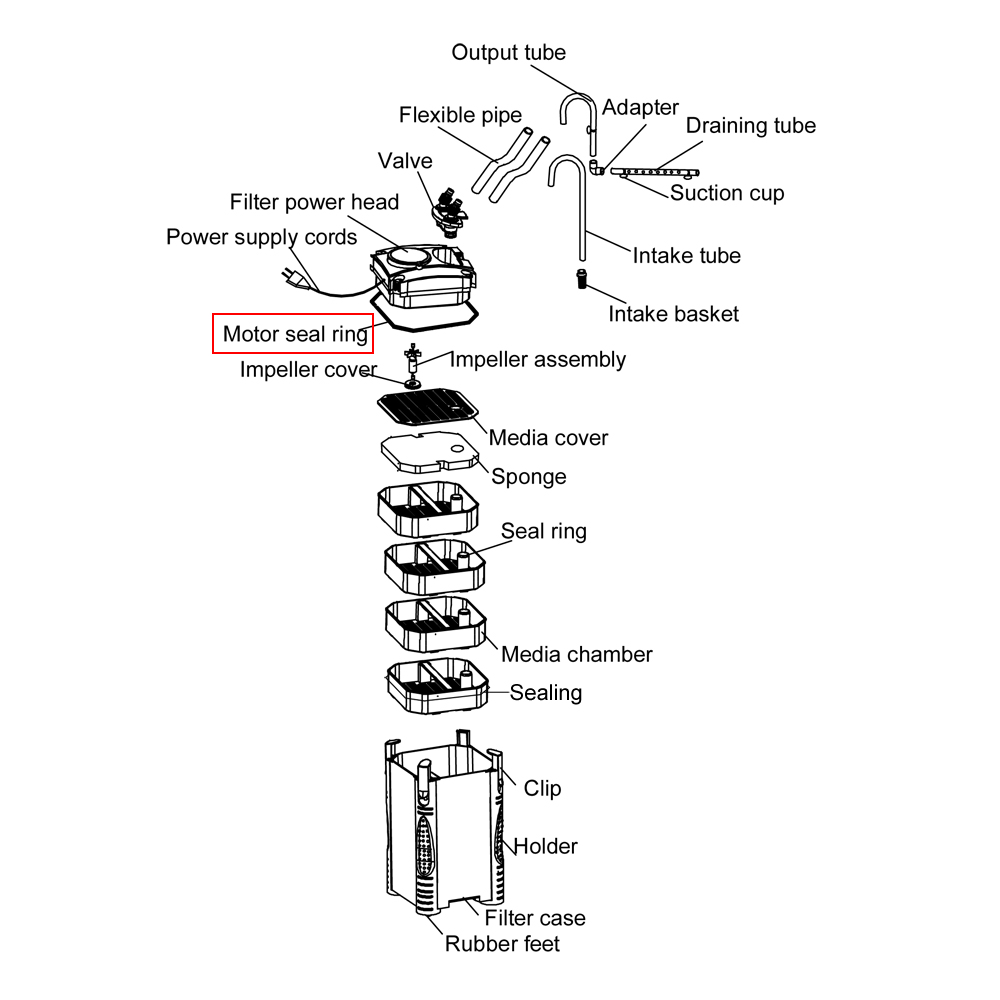 Output tube
Flexible pipe
Adapter
Draining tube
Valve
Suction cup
Filter power head
Power supply cords
Intake tube
Intake basket
Motor seal ring
Impeller assembly
Impeller cover
Media cover
Sponge
Seal ring
Media chamber
Sealing
Clip
Holder
Filter case
Rubber feet