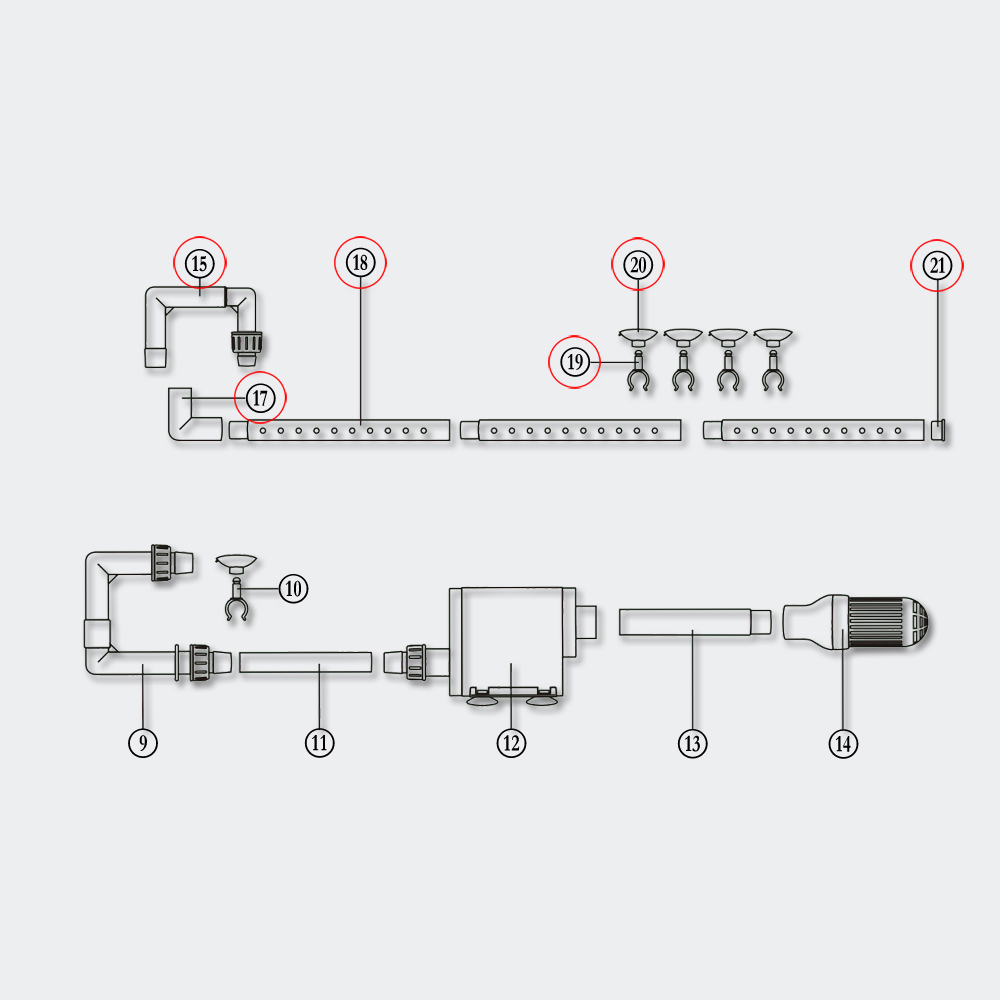 15
18
20
21
19
17
10
9
11
12
13
14