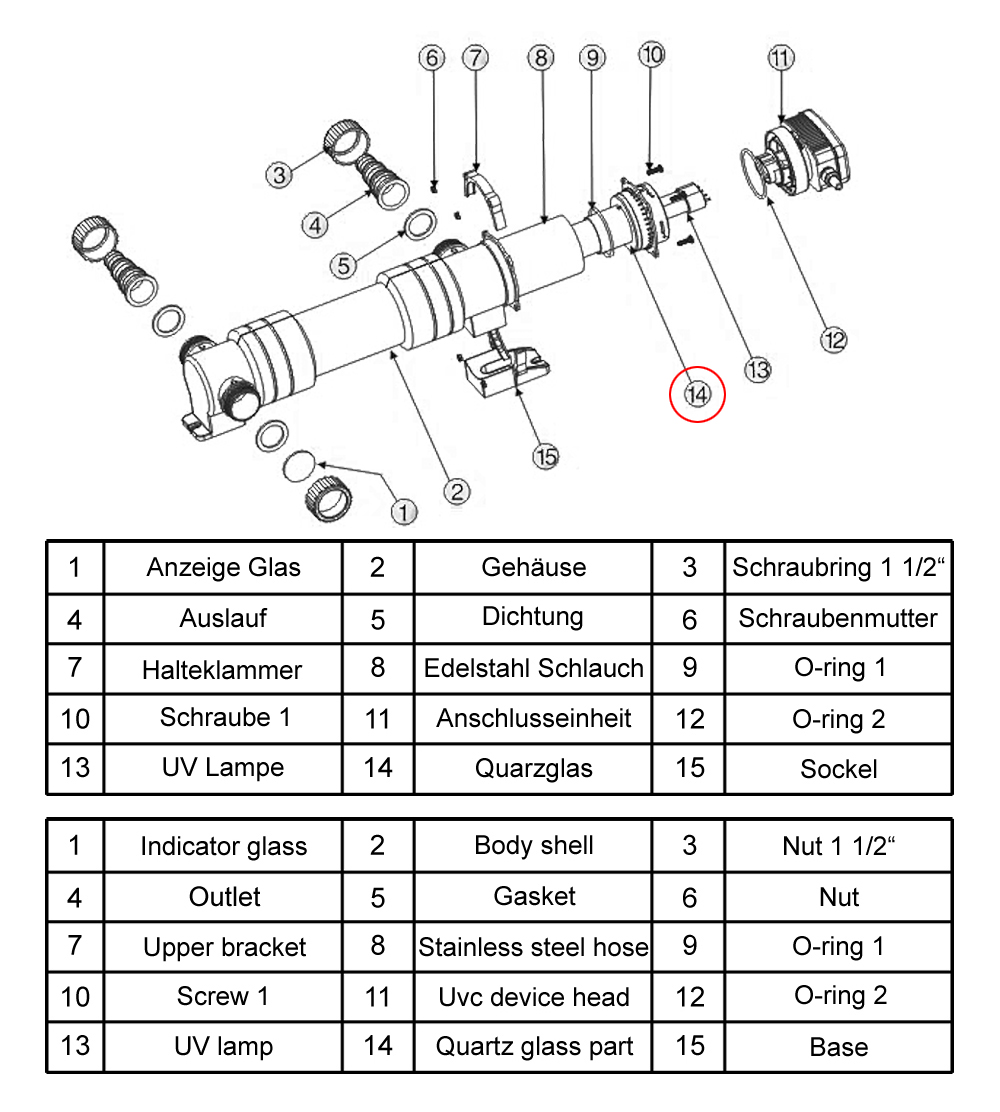 6 7 8 9 10 11

3

4

5

12

13

14

15

2

1

| 1 | Anzeige Glas | 2 | Gehäuse | 3 | Schraubring 1 1/2“ |
|---|---|---|---|---|---|
| 4 | Auslauf | 5 | Dichtung | 6 | Schraubenmutter |
| 7 | Halteklammer | 8 | Edelstahl Schlauch | 9 | O-ring 1 |
| 10 | Schraube 1 | 11 | Anschlusseinheit | 12 | O-ring 2 |
| 13 | UV Lampe | 14 | Quarzglas | 15 | Sockel |

| 1 | Indicator glass | 2 | Body shell | 3 | Nut 1 1/2“ |
|---|---|---|---|---|---|
| 4 | Outlet | 5 | Gasket | 6 | Nut |
| 7 | Upper bracket | 8 | Stainless steel hose | 9 | O-ring 1 |
| 10 | Screw 1 | 11 | Uvc device head | 12 | O-ring 2 |
| 13 | UV lamp | 14 | Quartz glass part | 15 | Base |