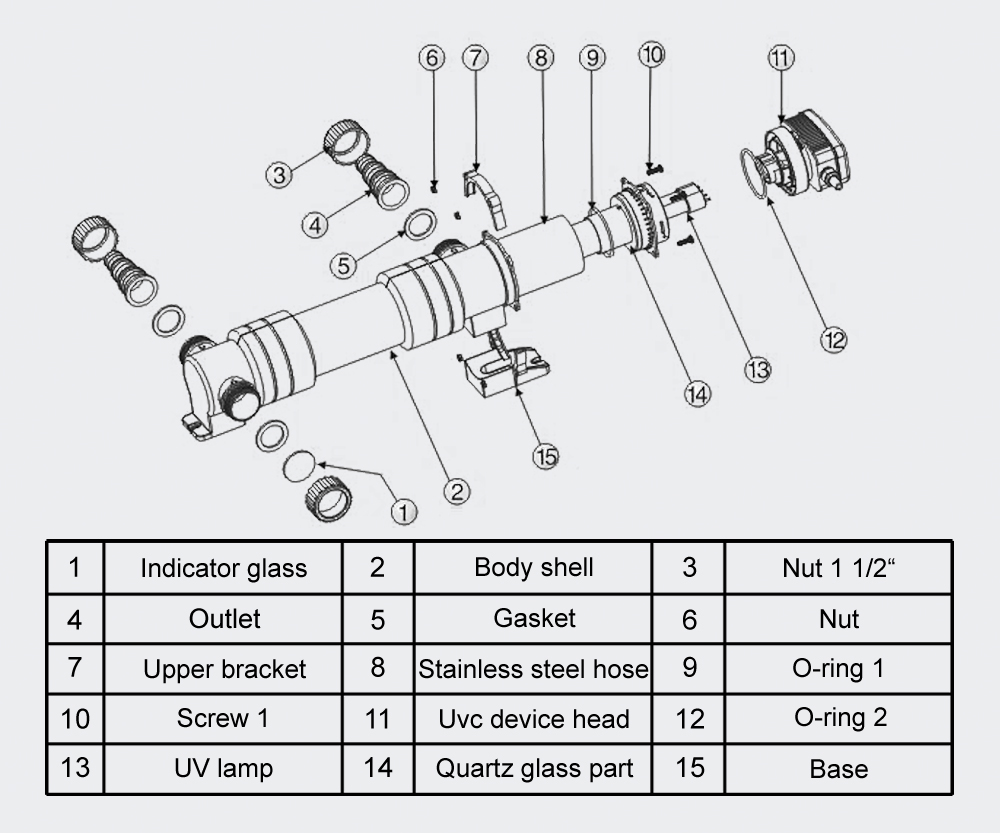 6 7 8 9 10 11

3

4

5

12

13

14

15

2

1

| 1 | Indicator glass | 2 | Body shell | 3 | Nut 1 1/2“ |
|---|---|---|---|---|---|
| 4 | Outlet | 5 | Gasket | 6 | Nut |
| 7 | Upper bracket | 8 | Stainless steel hose | 9 | O-ring 1 |
| 10 | Screw 1 | 11 | Uvc device head | 12 | O-ring 2 |
| 13 | UV lamp | 14 | Quartz glass part | 15 | Base |