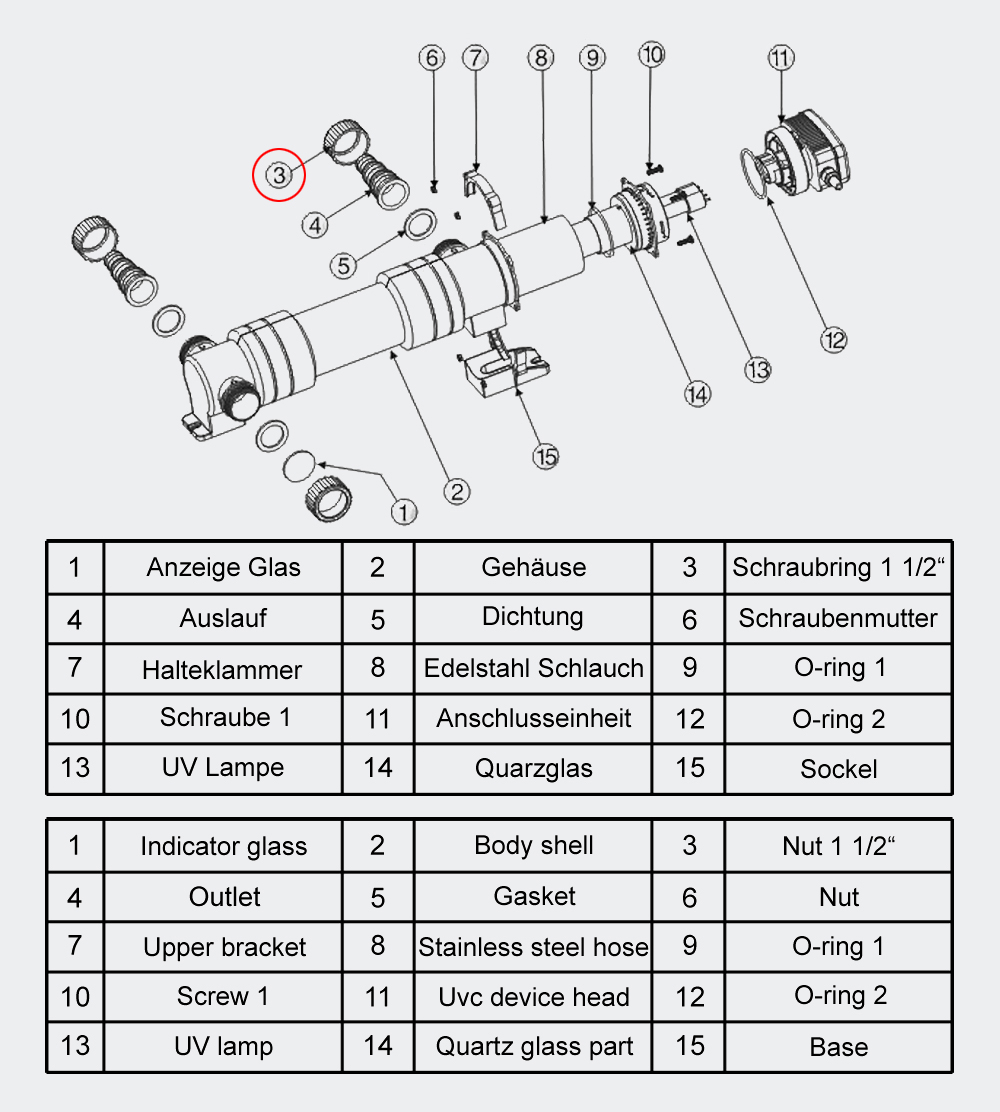 6 7 8 9 10 11
3
4
5
12
13
14
15
2
1

| 1 | Anzeige Glas | 2 | Gehäuse | 3 | Schraubring 1 1/2“ |
|---|---|---|---|---|---|
| 4 | Auslauf | 5 | Dichtung | 6 | Schraubenmutter |
| 7 | Halteklammer | 8 | Edelstahl Schlauch | 9 | O-ring 1 |
| 10 | Schraube 1 | 11 | Anschlusseinheit | 12 | O-ring 2 |
| 13 | UV Lampe | 14 | Quarzglas | 15 | Sockel |

| 1 | Indicator glass | 2 | Body shell | 3 | Nut 1 1/2“ |
|---|---|---|---|---|---|
| 4 | Outlet | 5 | Gasket | 6 | Nut |
| 7 | Upper bracket | 8 | Stainless steel hose | 9 | O-ring 1 |
| 10 | Screw 1 | 11 | Uvc device head | 12 | O-ring 2 |
| 13 | UV lamp | 14 | Quartz glass part | 15 | Base |