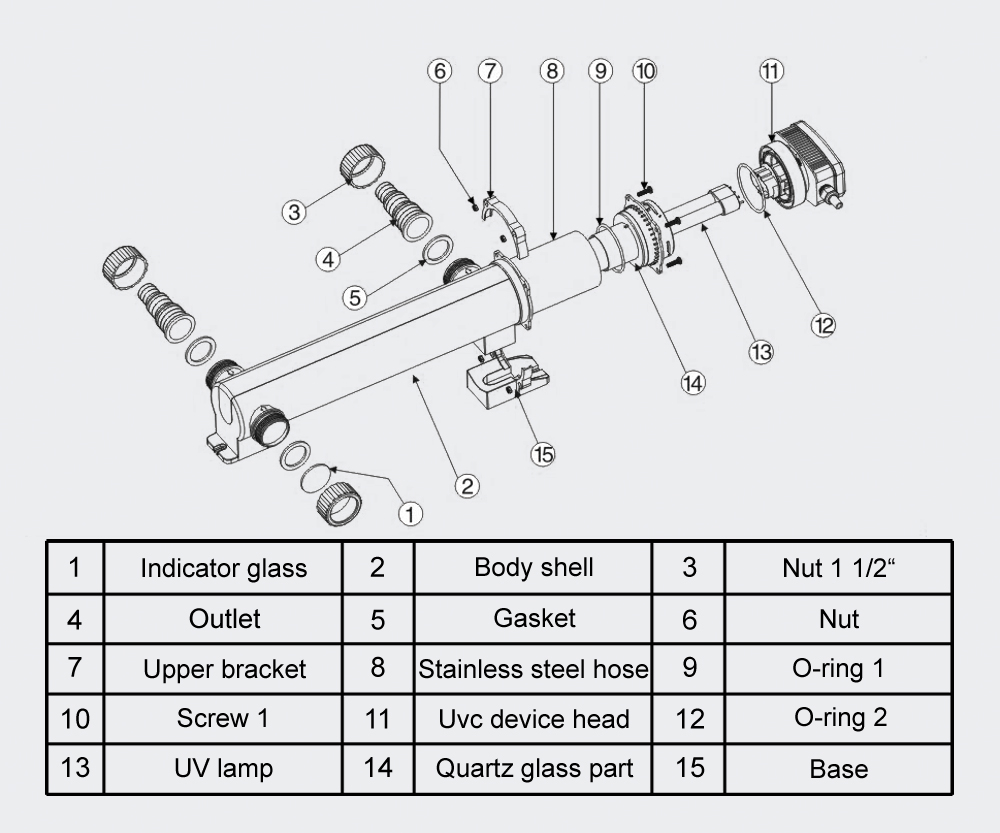 6 7 8 9 10 11

3

4

5

12

13

14

15

2

1

| 1 | Indicator glass | 2 | Body shell | 3 | Nut 1 1/2“ |
|---|---|---|---|---|---|
| 4 | Outlet | 5 | Gasket | 6 | Nut |
| 7 | Upper bracket | 8 | Stainless steel hose | 9 | O-ring 1 |
| 10 | Screw 1 | 11 | Uvc device head | 12 | O-ring 2 |
| 13 | UV lamp | 14 | Quartz glass part | 15 | Base |